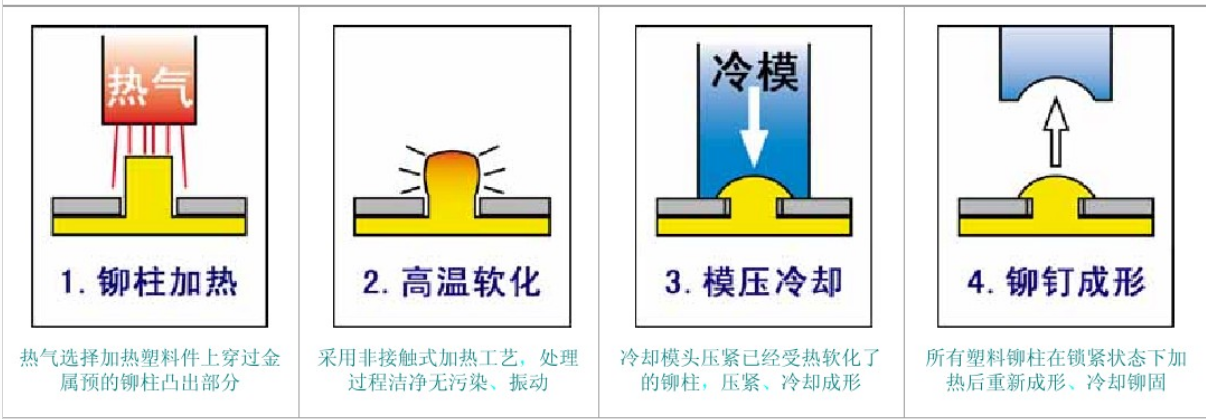 热气

1. 铆柱加热

热气选择加热塑料件上穿过金属预的铆柱凸出部分

2. 高温软化

采用非接触式加热工艺，处理过程洁净无污染、振动

冷模

3. 模压冷却

冷却模头压紧已经受热软化了的铆柱，压紧、冷却成形

4. 铆钉成形

所有塑料铆柱在锁紧状态下加热后重新成形、冷却铆固